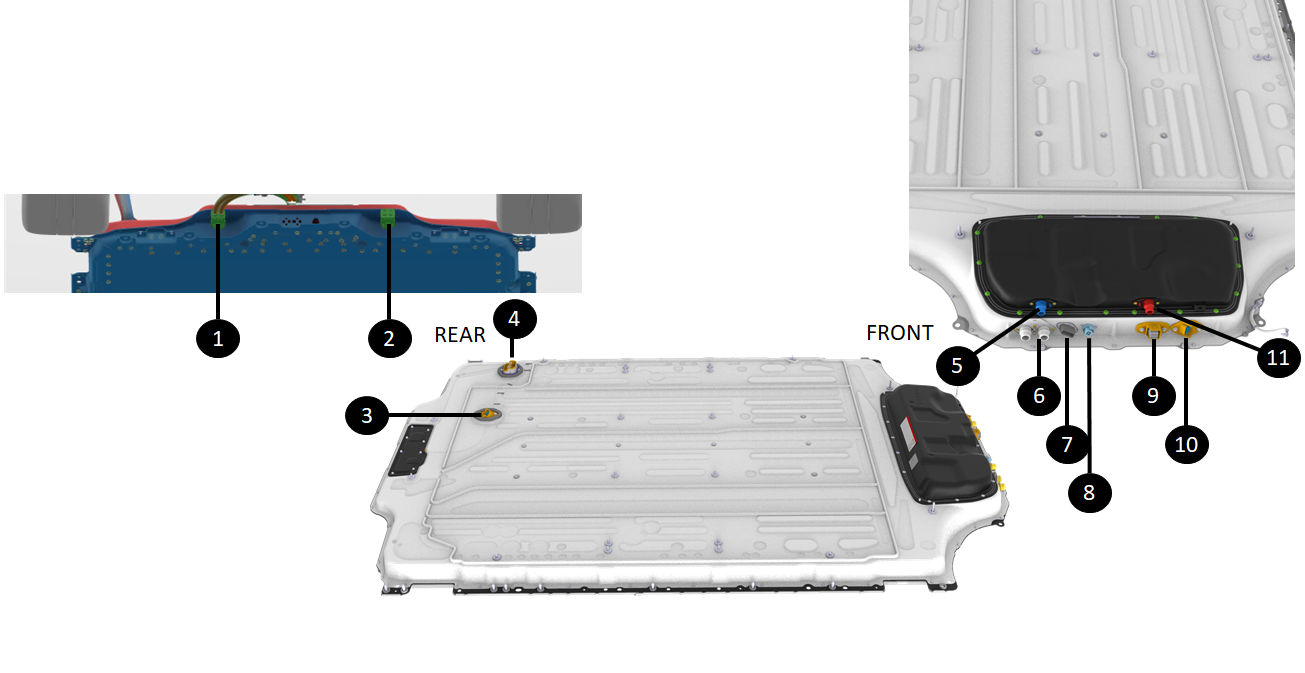 1
2
REAR
4
3
FRONT
5
6
7
8
9
10
11