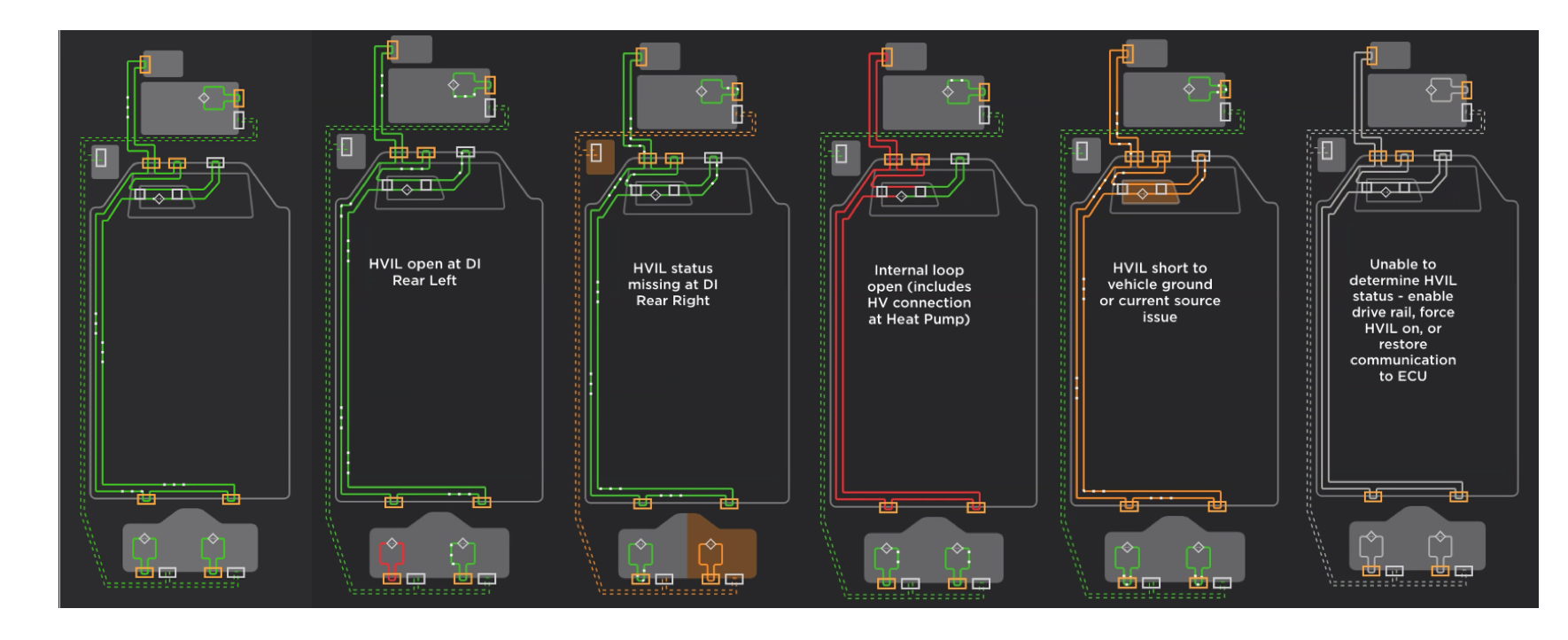 HVIL open at DI Rear Left

HVIL status missing at DI Rear Right

Internal loop open (includes HV connection at Heat Pump)

HVIL short to vehicle ground or current source issue

Unable to determine HVIL status - enable drive rail, force HVIL on, or restore communication to ECU