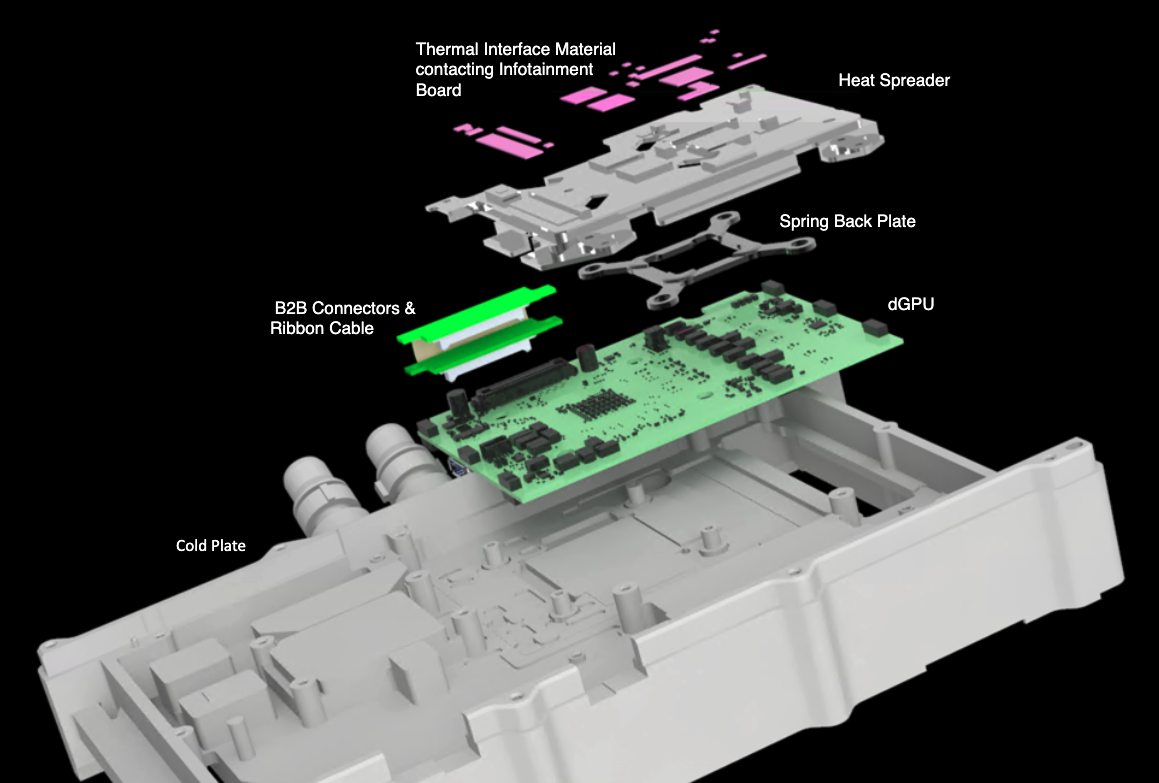 Thermal Interface Material contacting Infotainment Board

Heat Spreader

Spring Back Plate

B2B Connectors & Ribbon Cable

dGPU

Cold Plate