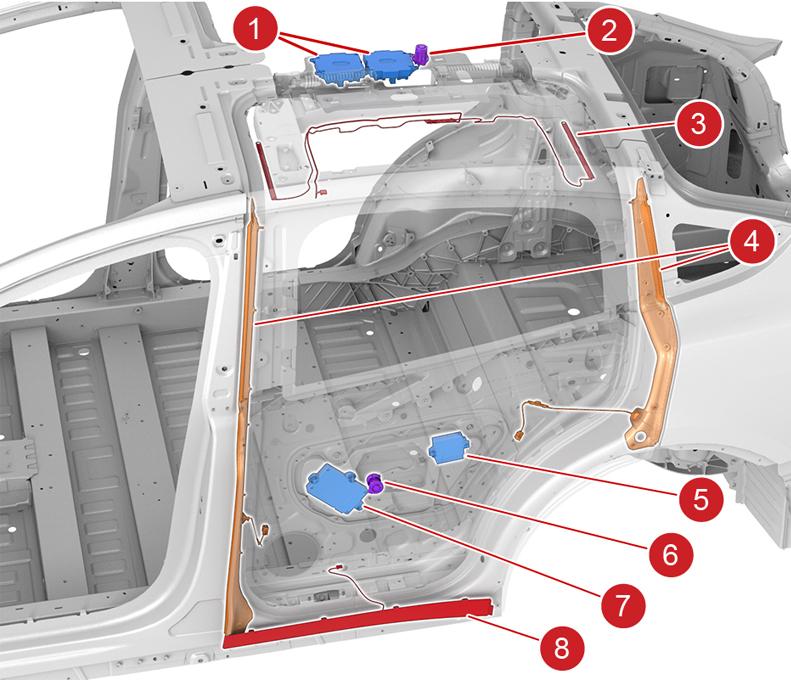 1
2
3
4
5
6
7
8