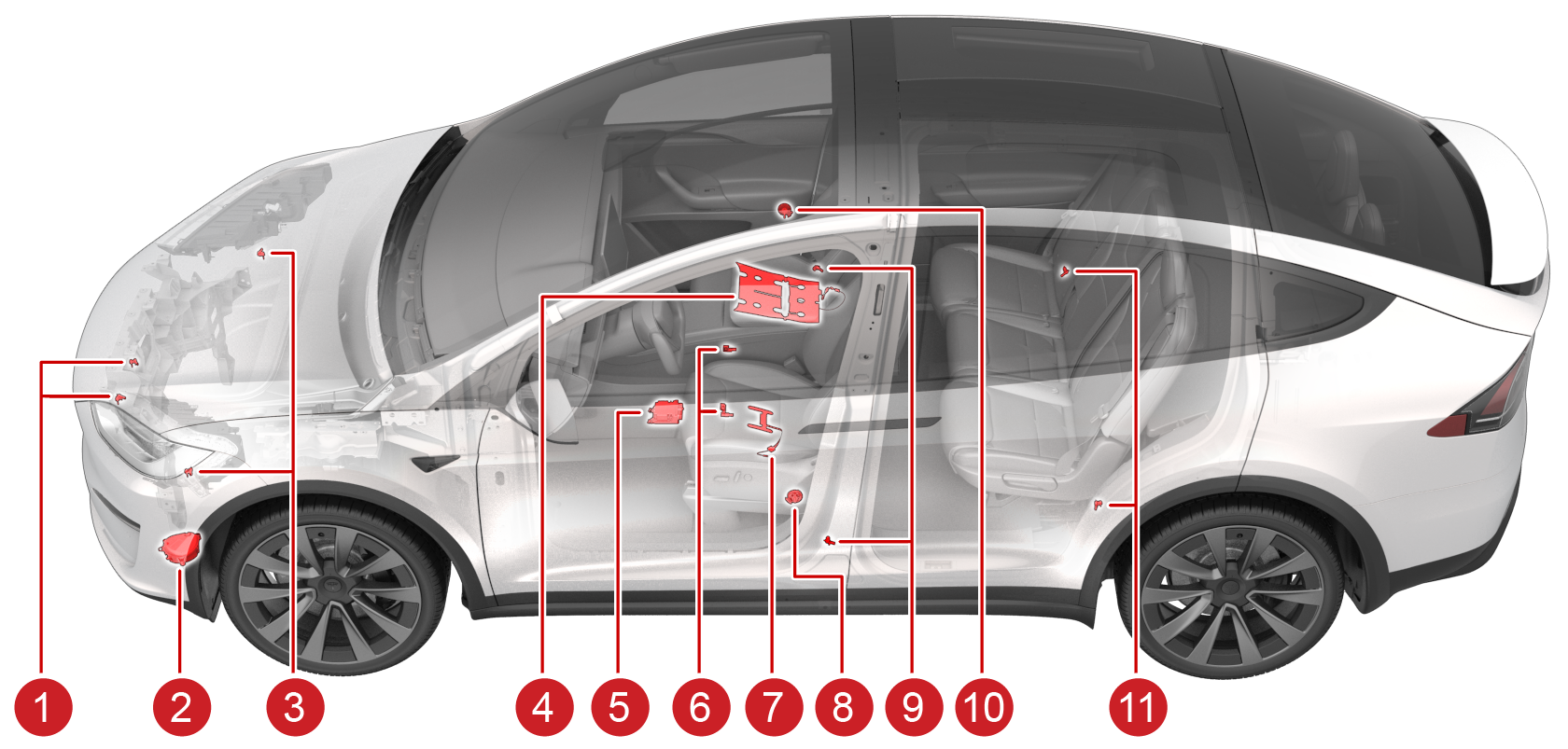 1 2 3 4 5 6 7 8 9 10 11